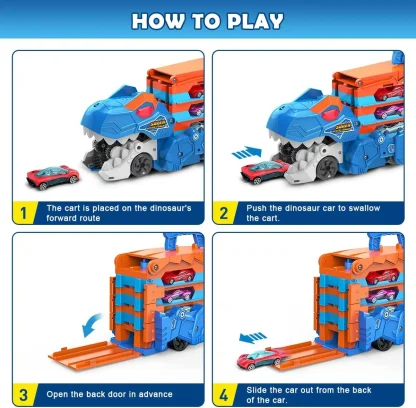 HOW TO PLAY

1 The cart is placed on the dinosaur's forward route

2 Push the dinosaur car to swallow the cart.

3 Open the back door in advance

4 Slide the car out from the back of the car.